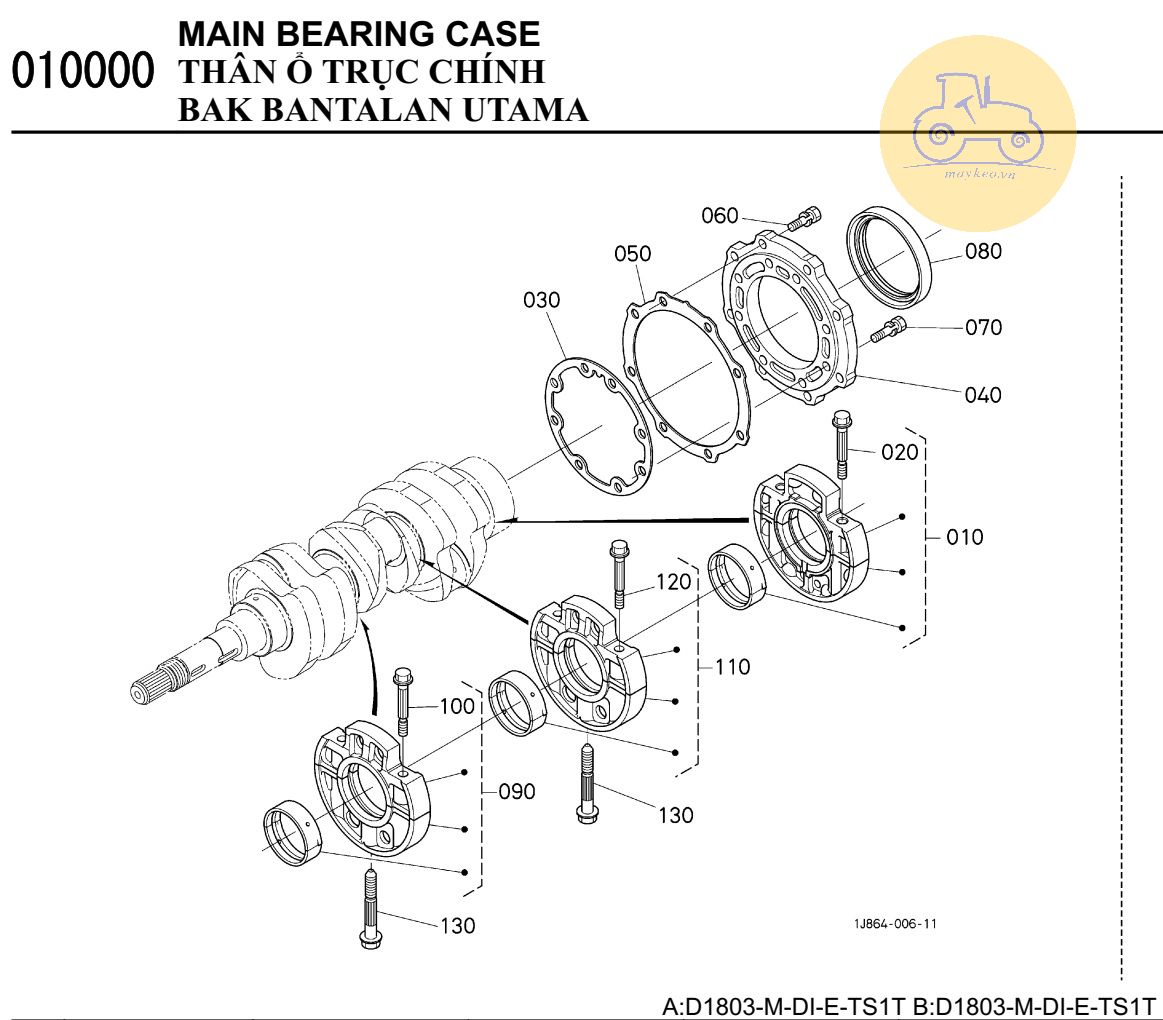 010000 MAIN BEARING CASE
THÂN Ổ TRỤC CHÍNH
BAK BANTALAN UTAMA

maykeo.vn

060
050
080
030
070
040
020
010
120
110
100
090
130
130

1J864-006-11

A:D1803-M-DI-E-TS1T B:D1803-M-DI-E-TS1T